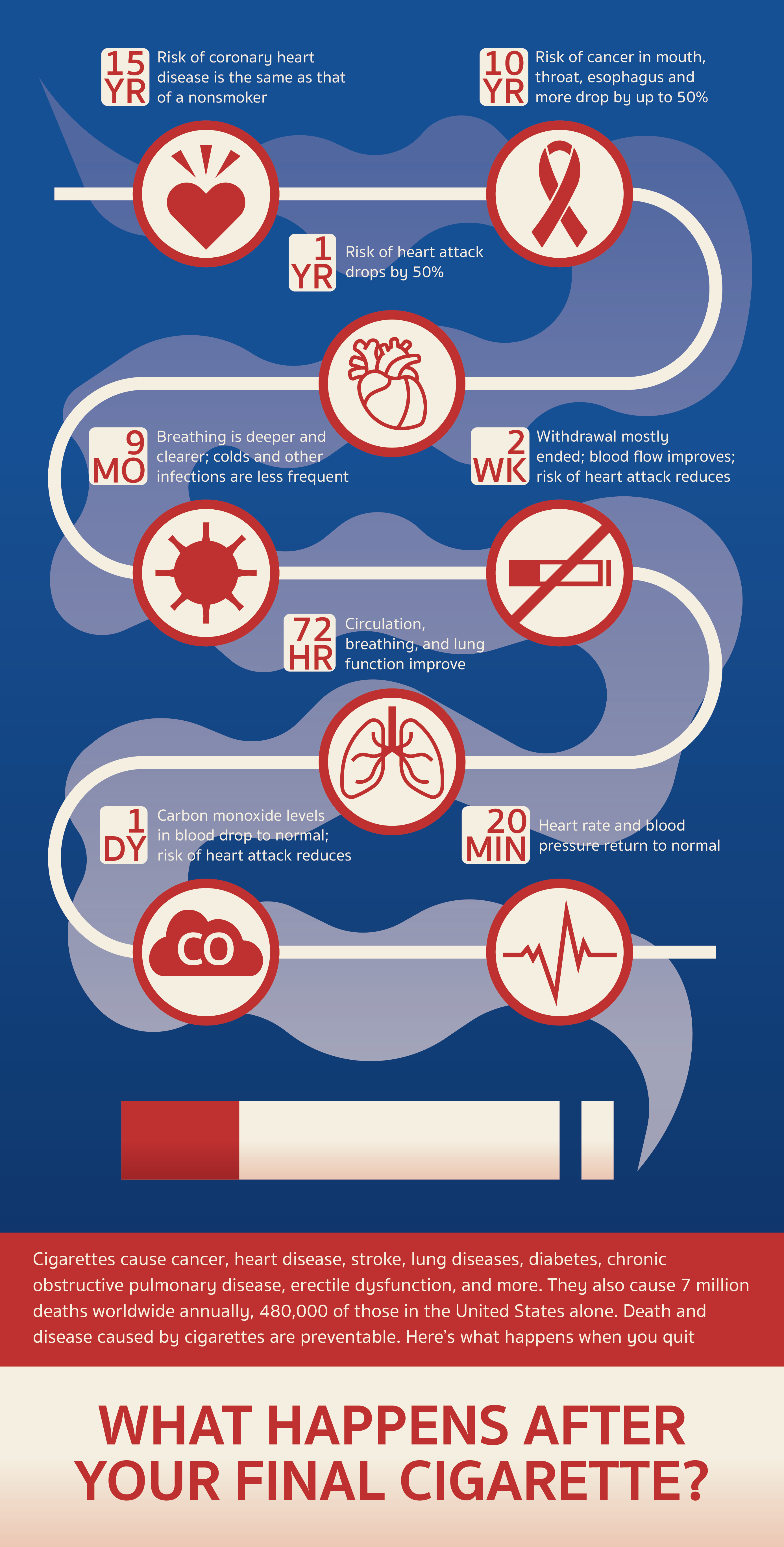 15 YR Risk of coronary heart disease is the same as that of a nonsmoker

10 YR Risk of cancer in mouth, throat, esophagus and more drop by up to 50%

1 YR Risk of heart attack drops by 50%

9 MO Breathing is deeper and clearer; colds and other infections are less frequent

2 WK Withdrawal mostly ended; blood flow improves; risk of heart attack reduces

72 HR Circulation, breathing, and lung function improve

1 DY Carbon monoxide levels in blood drop to normal; risk of heart attack reduces

20 MIN Heart rate and blood pressure return to normal

CO

Cigarettes cause cancer, heart disease, stroke, lung diseases, diabetes, chronic obstructive pulmonary disease, erectile dysfunction, and more. They also cause 7 million deaths worldwide annually, 480,000 of those in the United States alone. Death and disease caused by cigarettes are preventable. Here's what happens when you quit

WHAT HAPPENS AFTER YOUR FINAL CIGARETTE?